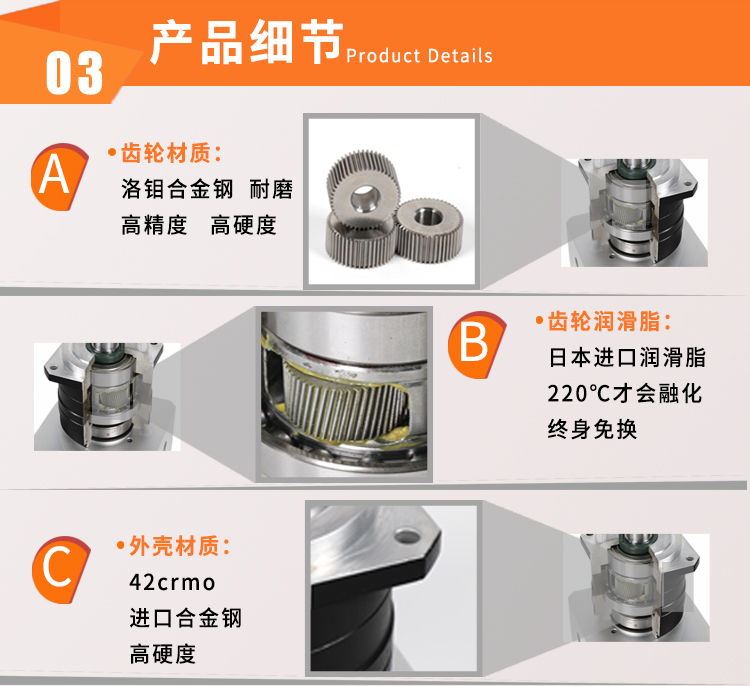 03 产品细节 Product Details

A
•齿轮材质：
洛钼合金钢 耐磨
高精度 高硬度

B
•齿轮润滑脂：
日本进口润滑脂
220℃才会融化
终身免换

C
•外壳材质：
42crmo
进口合金钢
高硬度